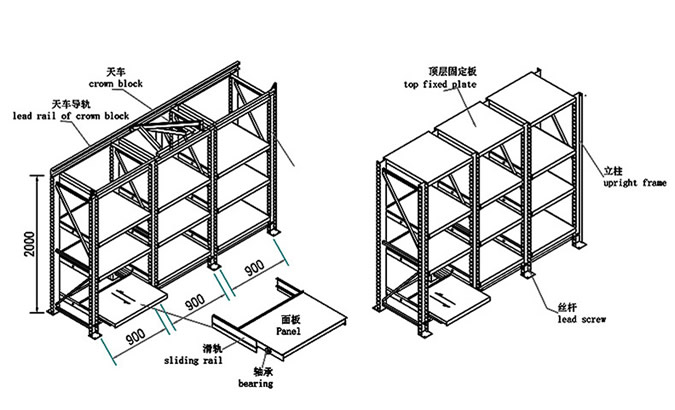 天车
crown block

天车导轨
lead rail of crown block

2000

900

900

900

面板
Panel

滑轨
sliding rail

轴承
bearing

顶层固定板
top fixed plate

立柱
upright frame

丝杆
lead screw